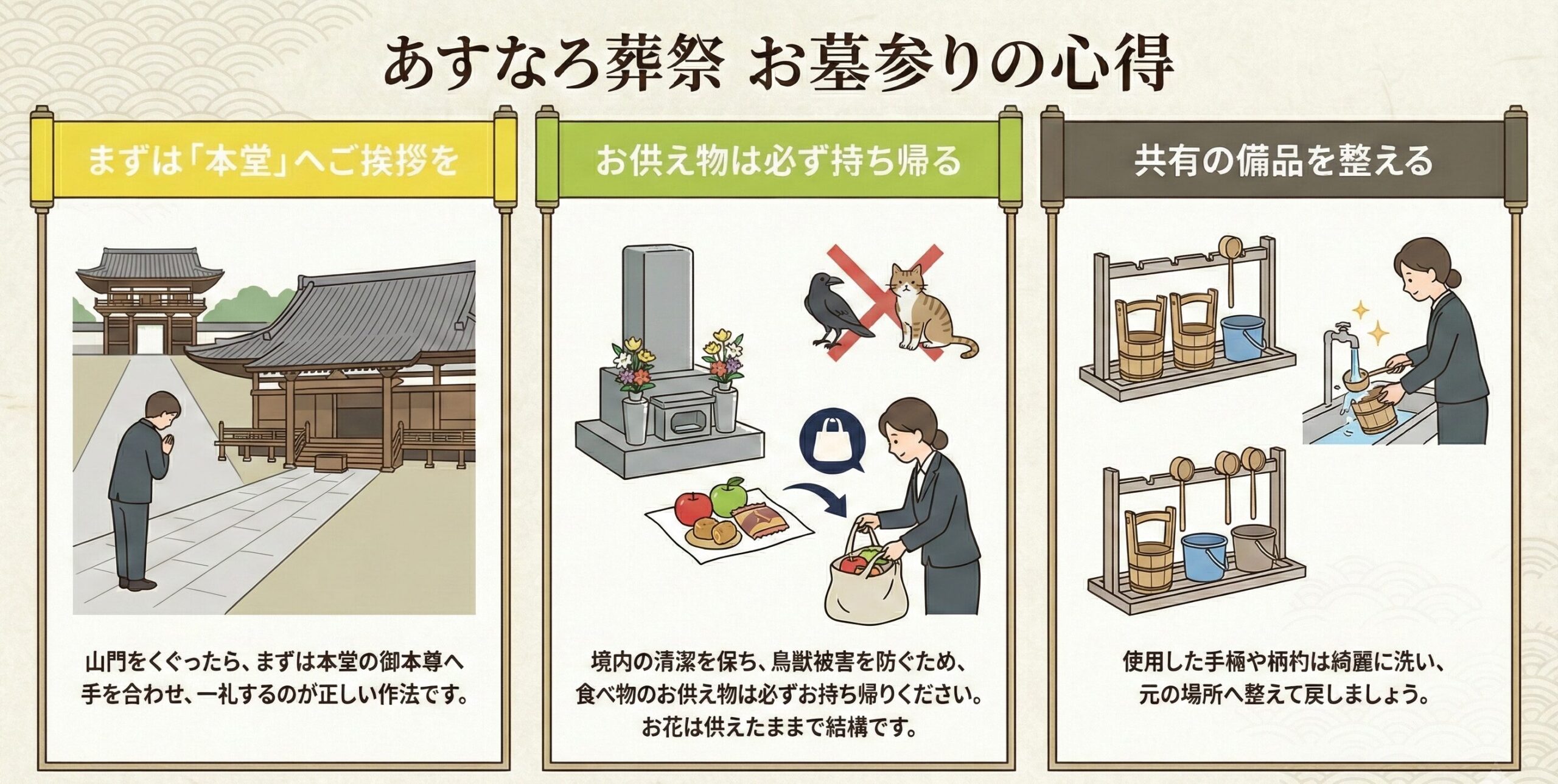 あすなろ葬祭 お墓参りの心得

まずは「本堂」へご挨拶を

山門をくぐったら、まずは本堂の御本尊へ手を合わせ、一礼するのが正しい作法です。

お供え物は必ず持ち帰る

境内の清潔を保ち、鳥獣被害を防ぐため、食べ物のお供え物は必ずお持ち帰りください。お花は供えたままで結構です。

共有の備品を整える

使用した手桶や柄杓は綺麗に洗い、元の場所へ整えて戻しましょう。